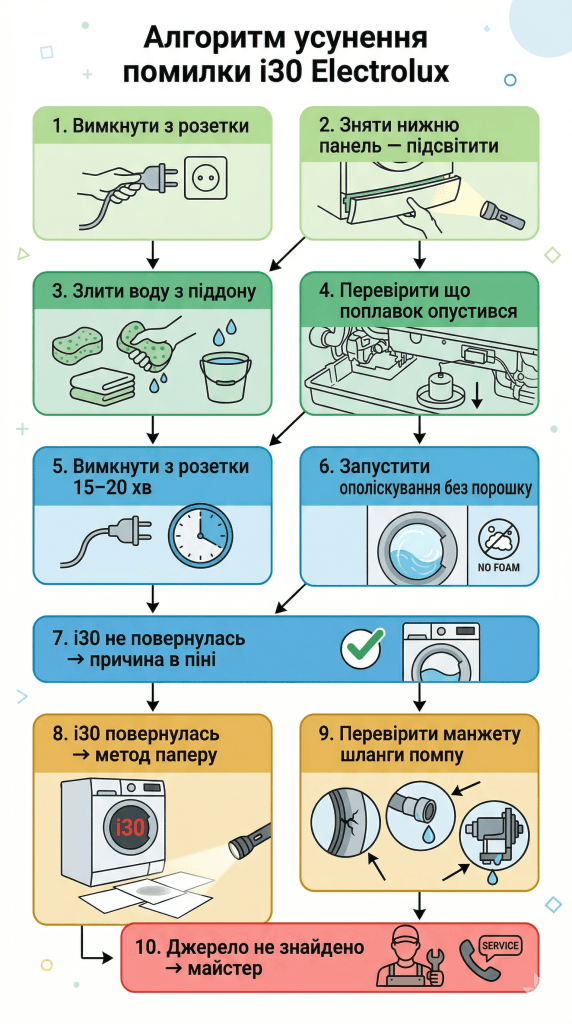 Алгоритм усунення помилки i30 Electrolux

1. Вимкнути з розетки

2. Зняти нижню панель — підсвітити

3. Злити воду з піддону

4. Перевірити що поплавок опустився

5. Вимкнути з розетки 15–20 хв

6. Запустити ополіскування без порошку

NO FOAM

7. i30 не повернулась → причина в піні

8. i30 повернулась → метод паперу

i30

9. Перевірити манжету шланги помпу

10. Джерело не знайдено → майстер

SERVICE