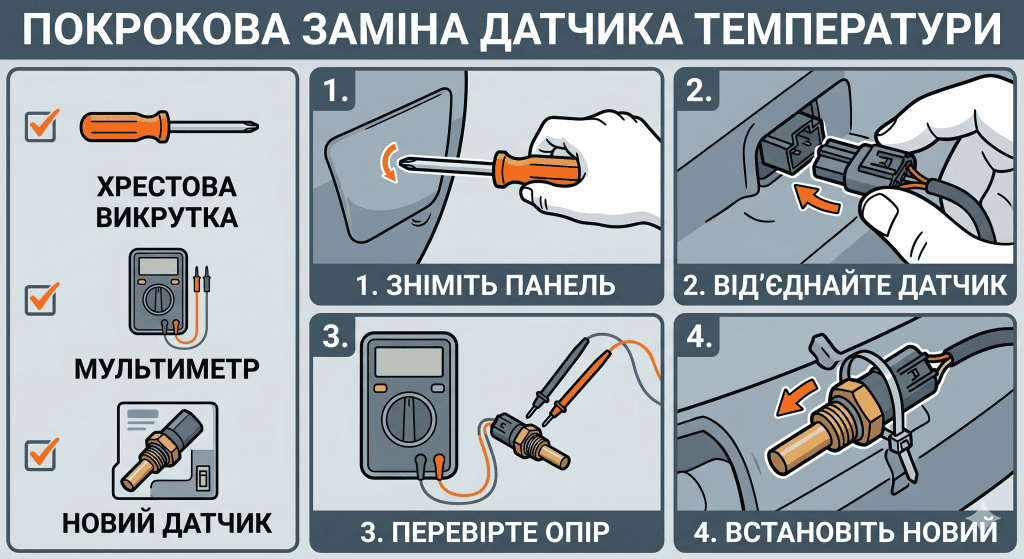 ПОКРОКОВА ЗАМІНА ДАТЧИКА ТЕМПЕРАТУРИ

ХРЕСТОВА ВИКРУТКА

МУЛЬТИМЕТР

НОВИЙ ДАТЧИК

1.

1. ЗНІМІТЬ ПАНЕЛЬ

2.

2. ВІД'ЄДНАЙТЕ ДАТЧИК

3.

3. ПЕРЕВІРТЕ ОПІР

4.

4. ВСТАНОВІТЬ НОВИЙ