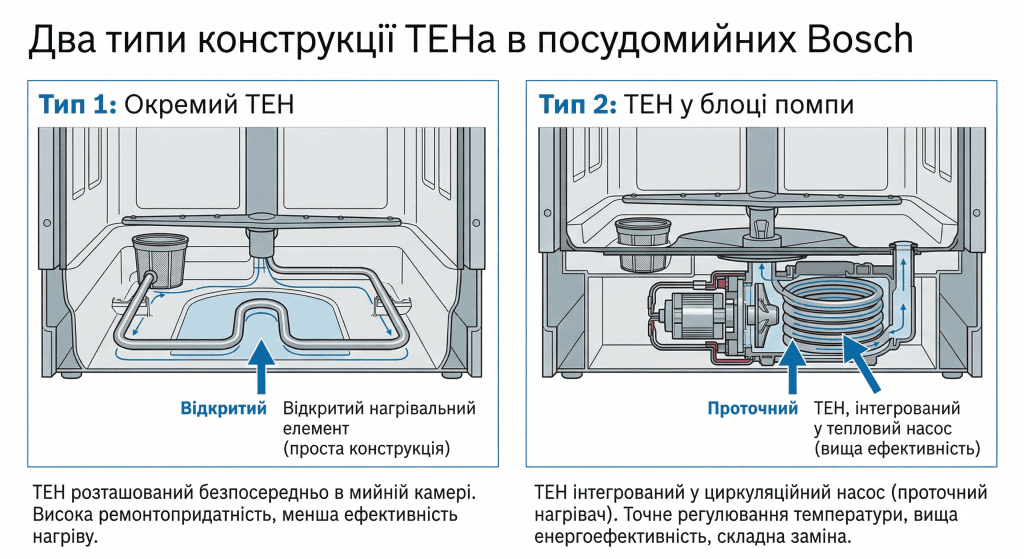 Два типи конструкції ТЕНа в посудомийних Bosch

Тип 1: Окремий ТЕН

Відкритий Відкритий нагрівальний елемент (проста конструкція)

ТЕН розташований безпосередньо в мийній камері. Висока ремонтопридатність, менша ефективність нагріву.

Тип 2: ТЕН у блоці помпи

Проточний ТЕН, інтегрований у тепловий насос (вища ефективність)

ТЕН інтегрований у циркуляційний насос (проточний нагрівач). Точне регулювання температури, вища енергоефективність, складна заміна.